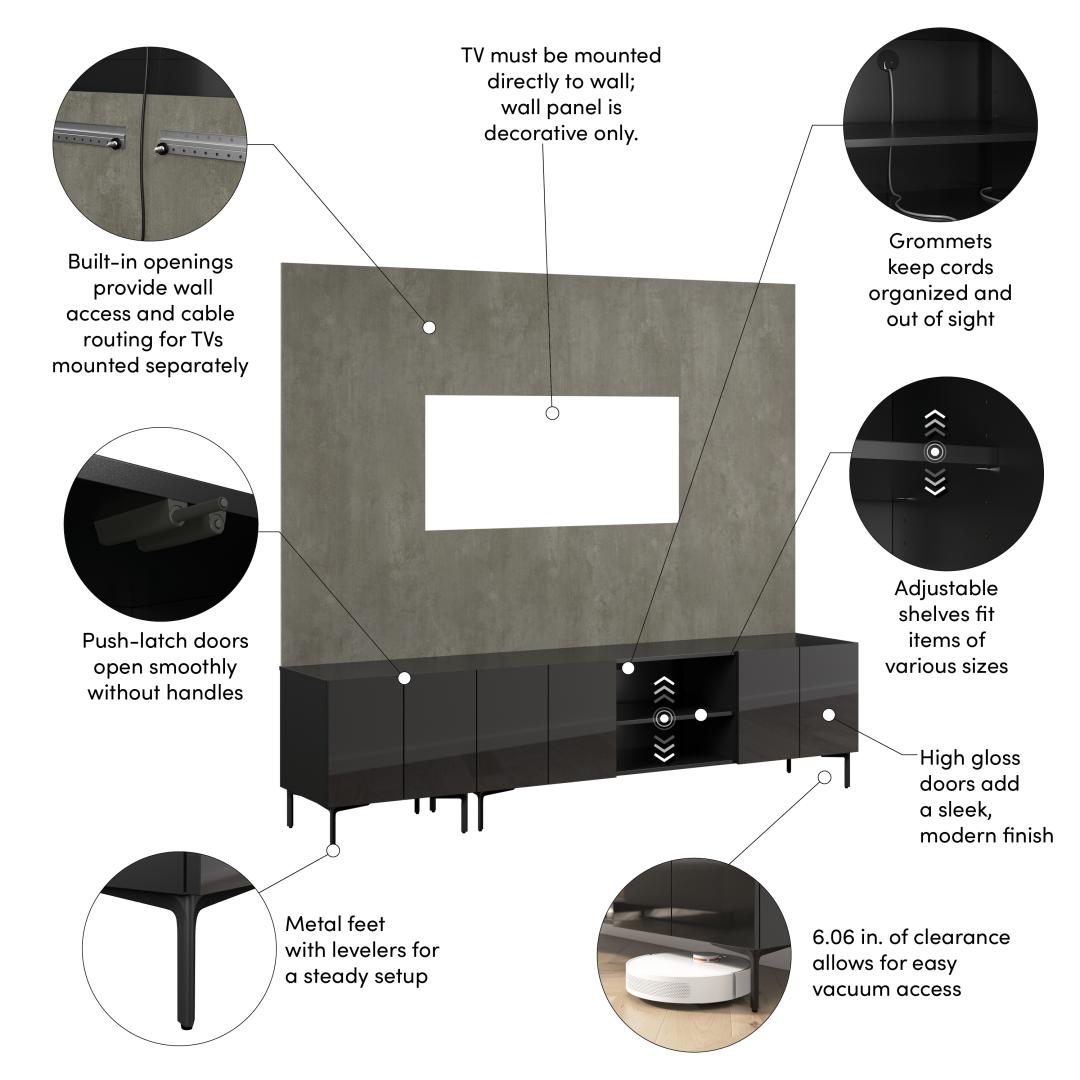 TV must be mounted directly to wall; wall panel is decorative only.

Built-in openings provide wall access and cable routing for TVs mounted separately

Grommets keep cords organized and out of sight

Push-latch doors open smoothly without handles

Adjustable shelves fit items of various sizes

High gloss doors add a sleek, modern finish

Metal feet with levelers for a steady setup

6.06 in. of clearance allows for easy vacuum access