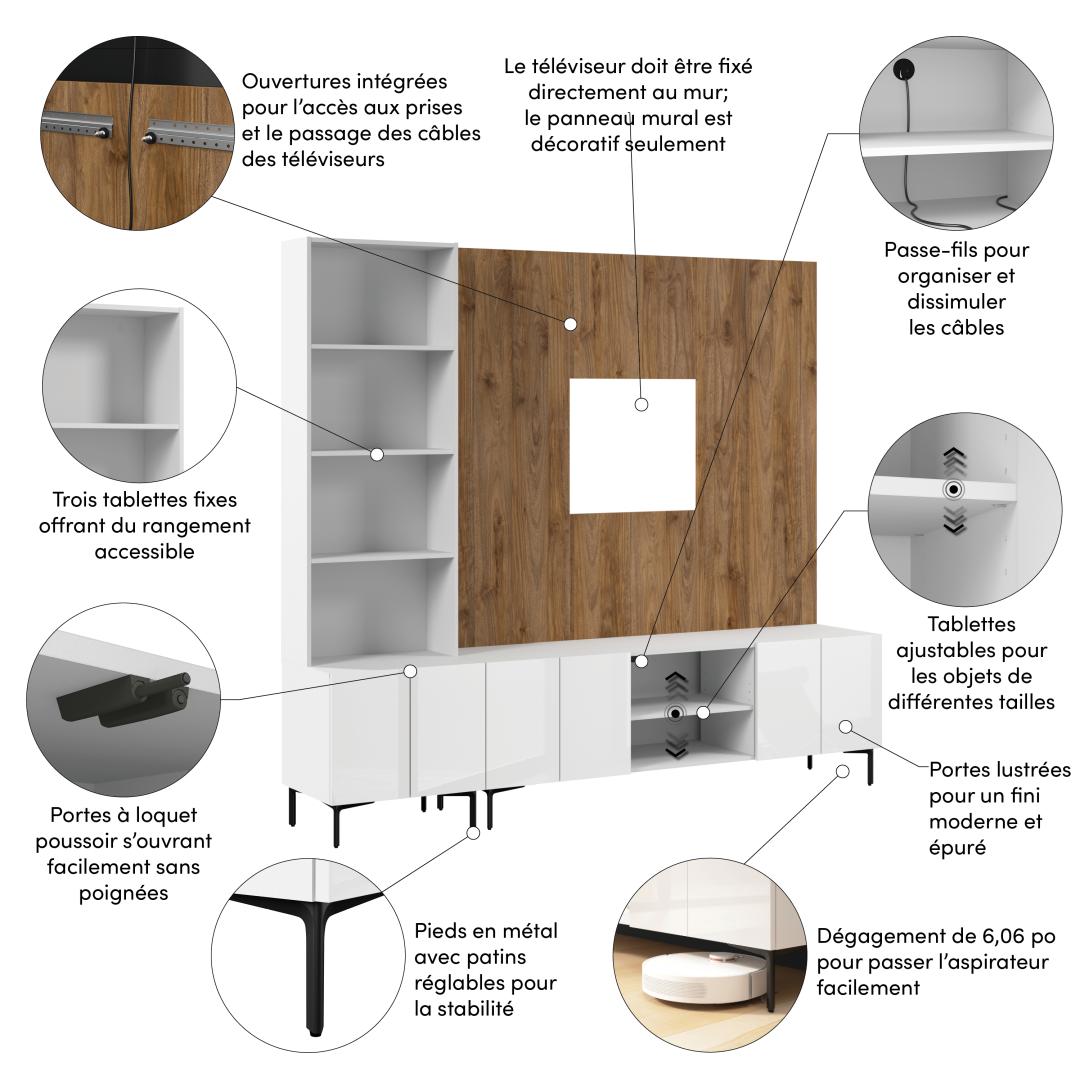 Ouvertures intégrées pour l'accès aux prises et le passage des câbles des téléviseurs

Le téléviseur doit être fixé directement au mur; le panneau mural est décoratif seulement

Passe-fils pour organiser et dissimuler les câbles

Trois tablettes fixes offrant du rangement accessible

Tablettes ajustables pour les objets de différentes tailles

Portes à loquet poussoir s'ouvrant facilement sans poignées

Portes lustrées pour un fini moderne et épuré

Pieds en métal avec patins réglables pour la stabilité

Dégagement de 6,06 po pour passer l'aspirateur facilement