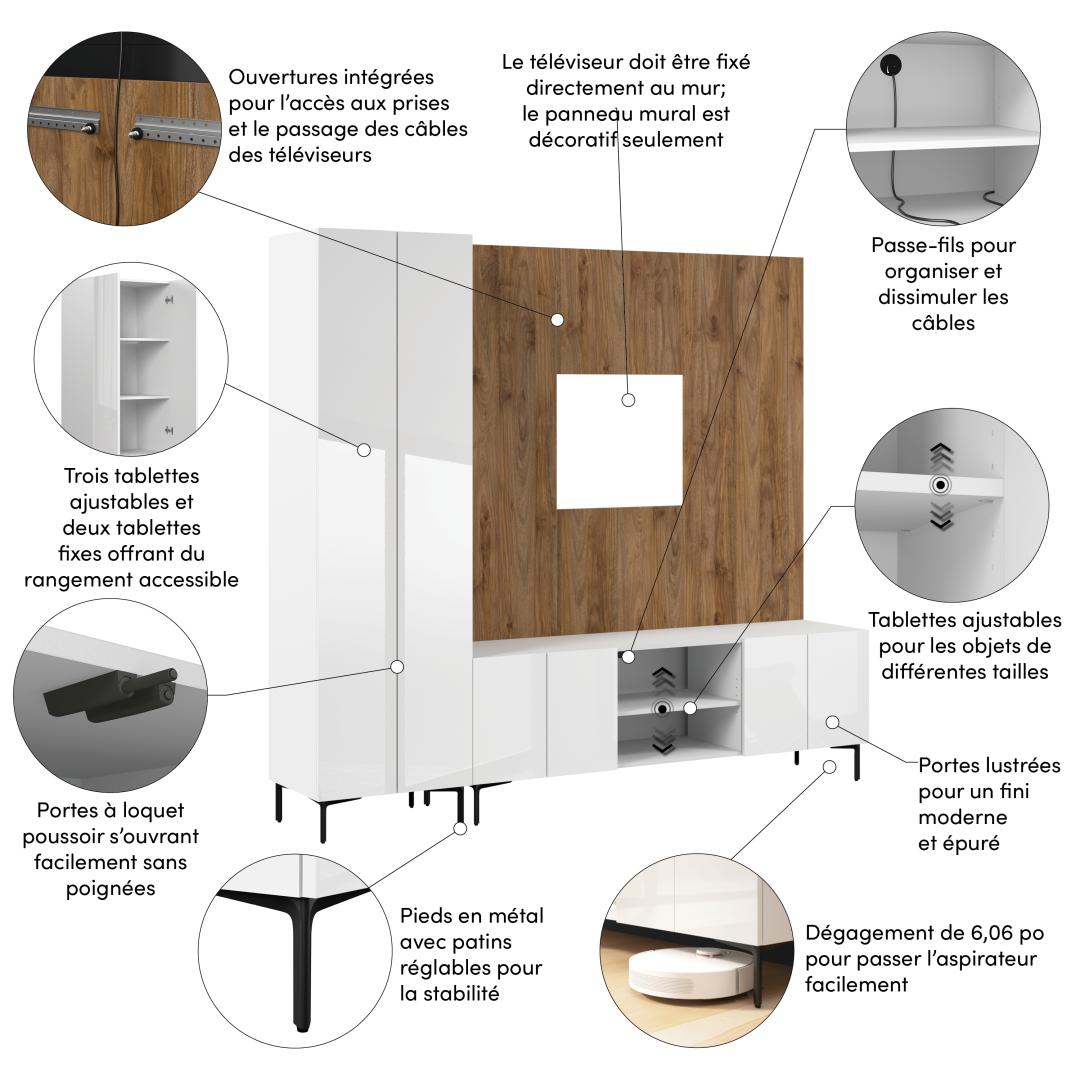 Ouvertures intégrées pour l'accès aux prises et le passage des câbles des téléviseurs

Le téléviseur doit être fixé directement au mur; le panneau mural est décoratif seulement

Passe-fils pour organiser et dissimuler les câbles

Trois tablettes ajustables et deux tablettes fixes offrant du rangement accessible

Tablettes ajustables pour les objets de différentes tailles

Portes à loquet poussoir s'ouvrant facilement sans poignées

Portes lustrées pour un fini moderne et épuré

Pieds en métal avec patins réglables pour la stabilité

Dégagement de 6,06 po pour passer l'aspirateur facilement