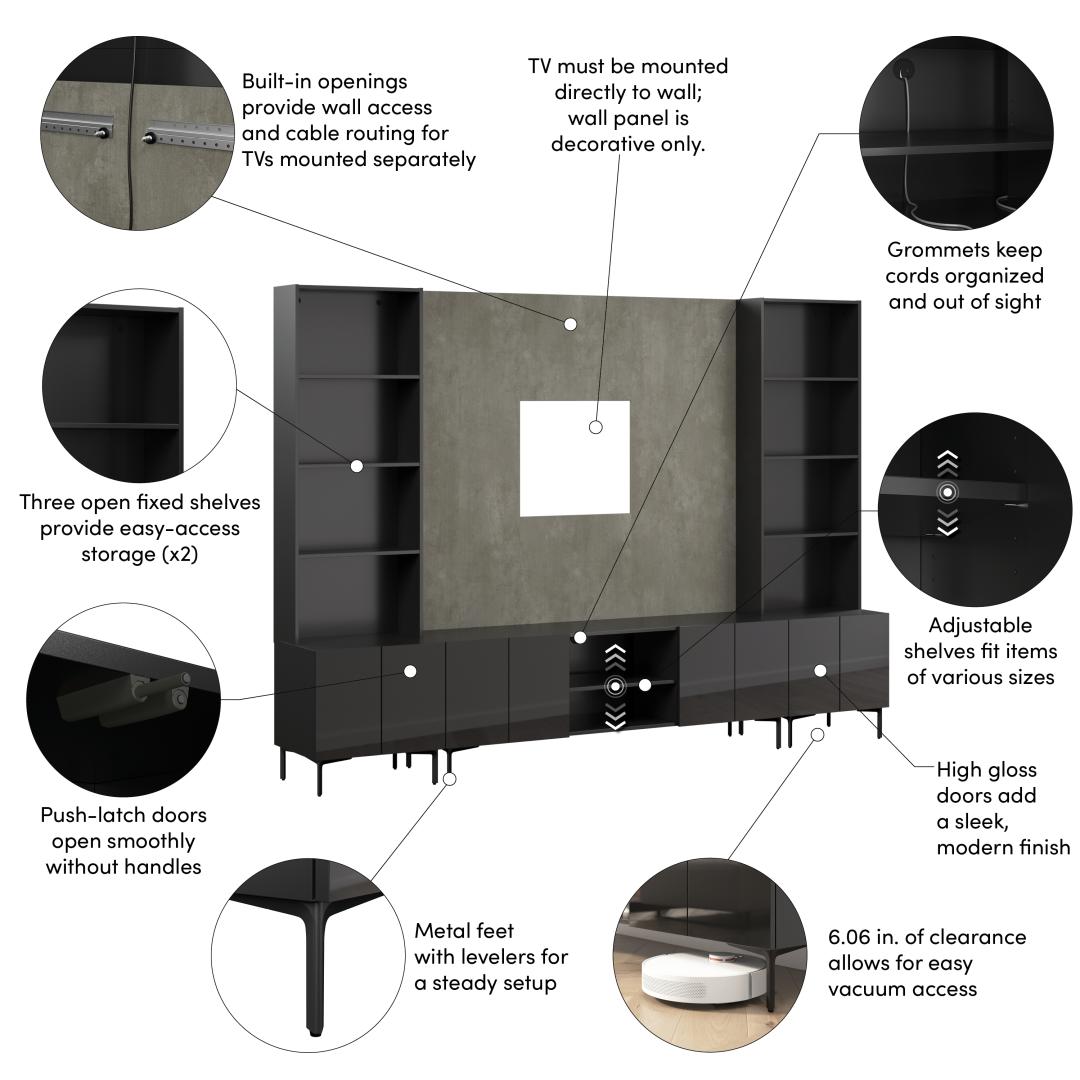 Built-in openings provide wall access and cable routing for TVs mounted separately

TV must be mounted directly to wall; wall panel is decorative only.

Grommets keep cords organized and out of sight

Three open fixed shelves provide easy-access storage (x2)

Adjustable shelves fit items of various sizes

Push-latch doors open smoothly without handles

High gloss doors add a sleek, modern finish

Metal feet with levelers for a steady setup

6.06 in. of clearance allows for easy vacuum access