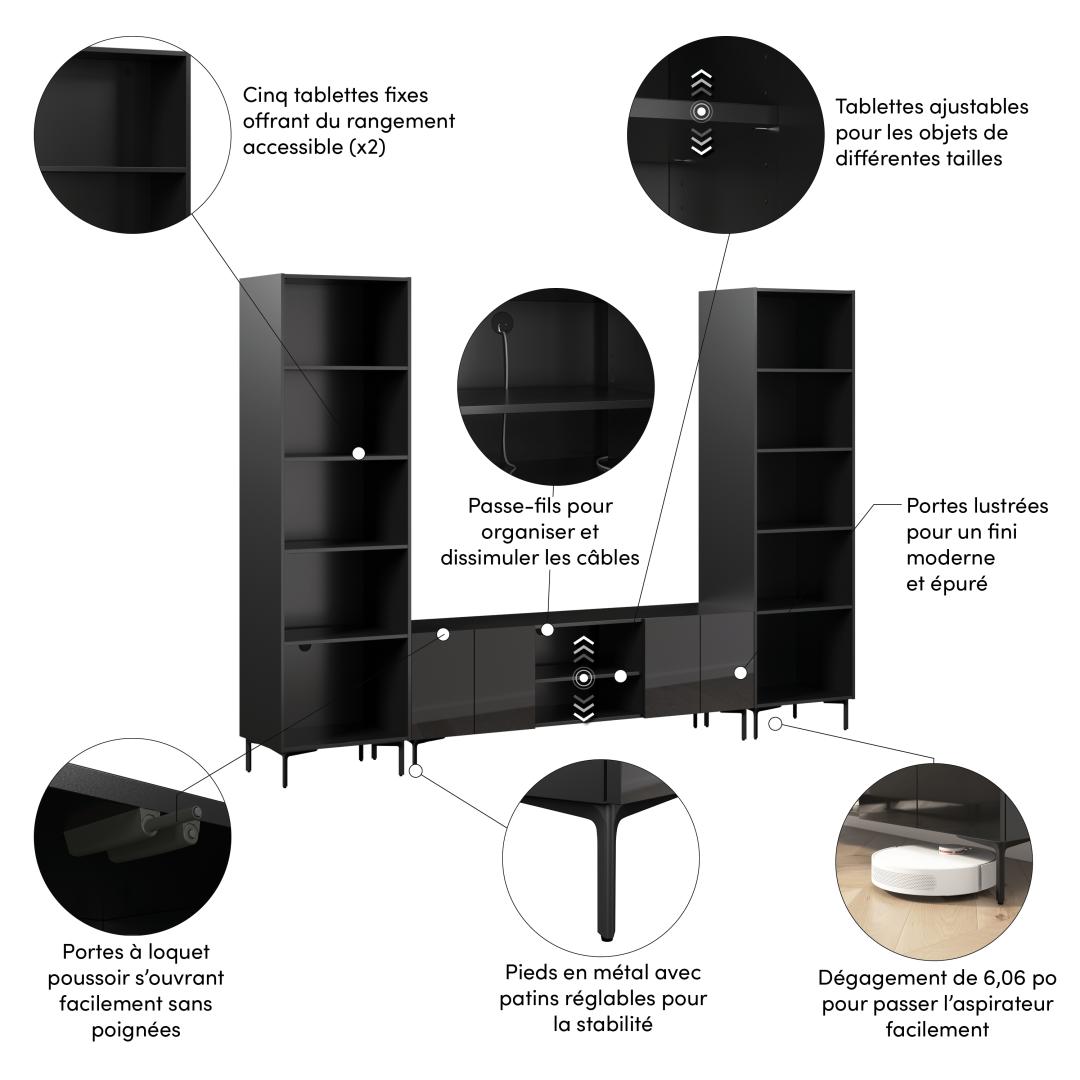 Cinq tablettes fixes offrant du rangement accessible (x2)

Tablettes ajustables pour les objets de différentes tailles

Passe-fils pour organiser et dissimuler les câbles

Portes lustrées pour un fini moderne et épuré

Portes à loquet poussoir s'ouvrant facilement sans poignées

Pieds en métal avec patins réglables pour la stabilité

Dégagement de 6,06 po pour passer l'aspirateur facilement