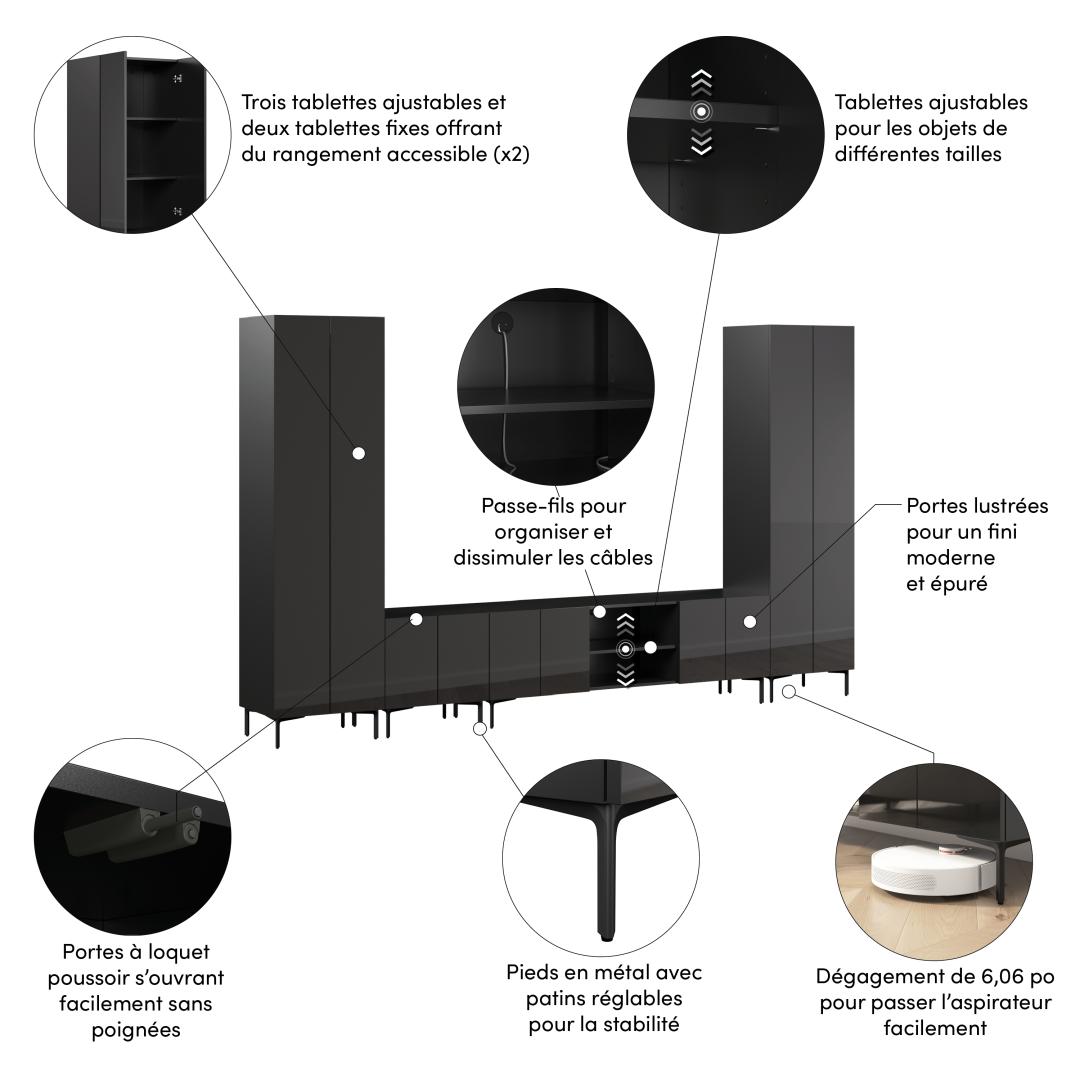 Trois tablettes ajustables et deux tablettes fixes offrant du rangement accessible (x2)

Tablettes ajustables pour les objets de différentes tailles

Passe-fils pour organiser et dissimuler les câbles

Portes lustrées pour un fini moderne et épuré

Portes à loquet poussoir s'ouvrant facilement sans poignées

Pieds en métal avec patins réglables pour la stabilité

Dégagement de 6,06 po pour passer l'aspirateur facilement