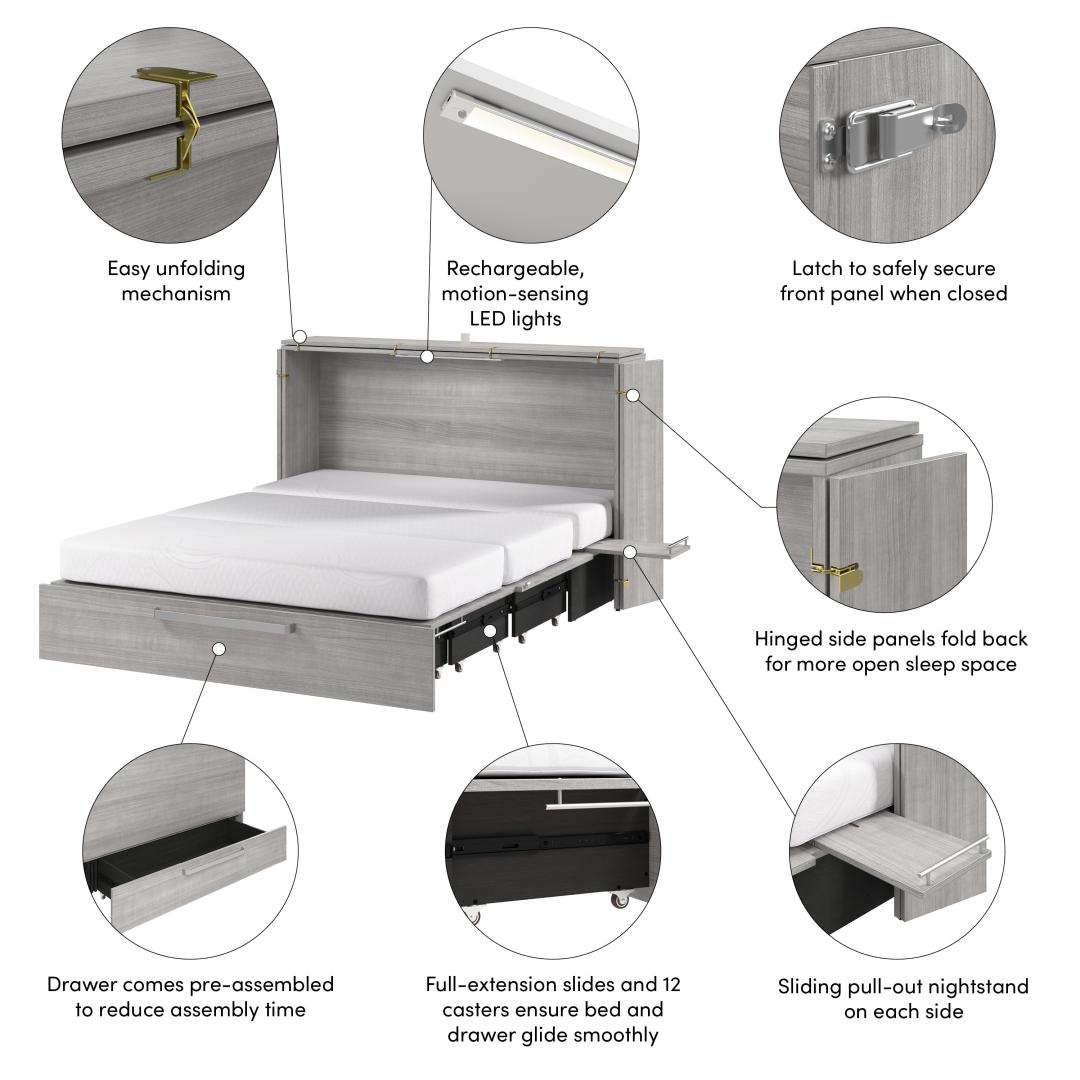 Easy unfolding mechanism

Rechargeable, motion-sensing LED lights

Latch to safely secure front panel when closed

Hinged side panels fold back for more open sleep space

Drawer comes pre-assembled to reduce assembly time

Full-extension slides and 12 casters ensure bed and drawer glide smoothly

Sliding pull-out nightstand on each side