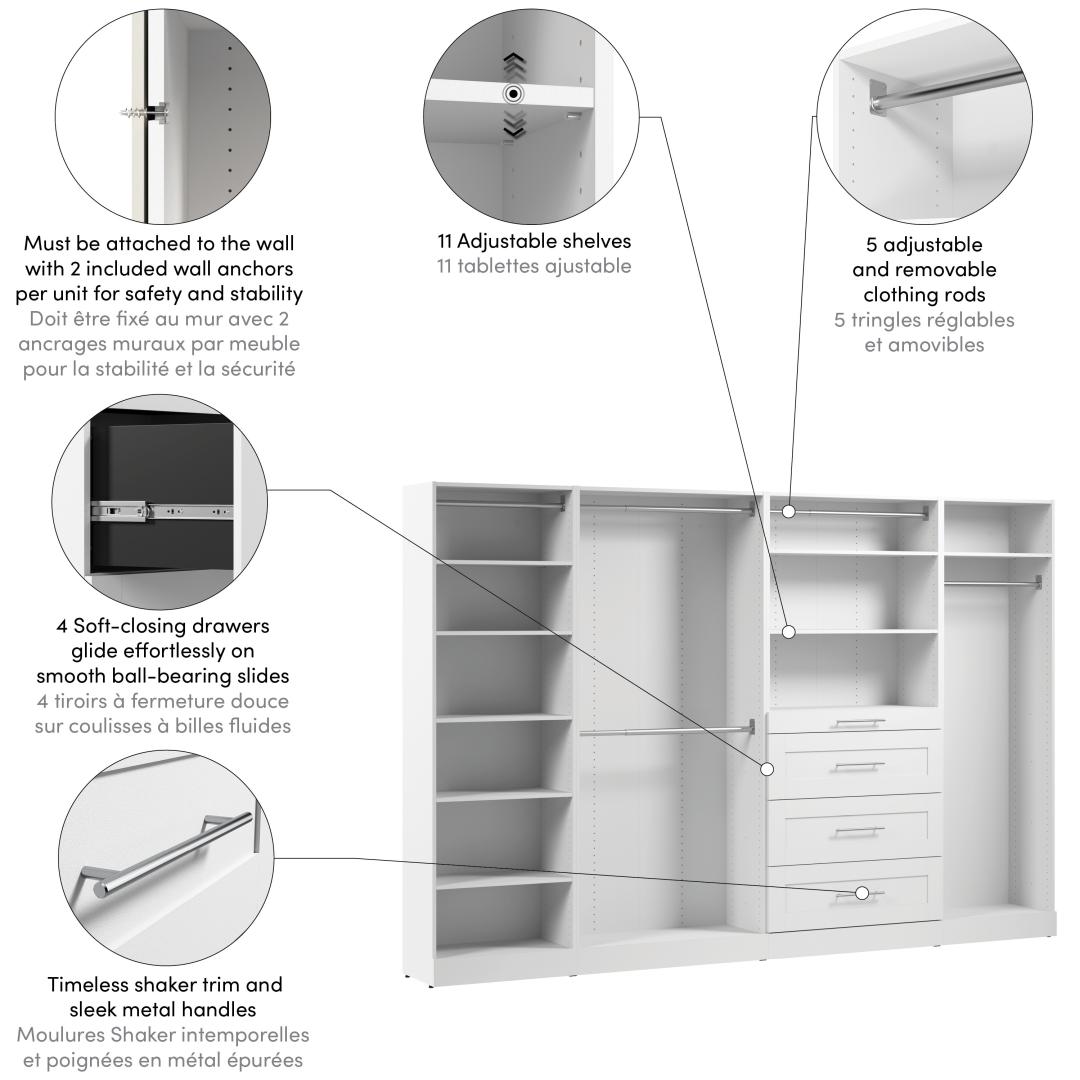 Must be attached to the wall with 2 included wall anchors per unit for safety and stability
Doit être fixé au mur avec 2 ancrages muraux par meuble pour la stabilité et la sécurité

11 Adjustable shelves
11 tablettes ajustable

5 adjustable and removable clothing rods
5 tringles réglables et amovibles

4 Soft-closing drawers glide effortlessly on smooth ball-bearing slides
4 tiroirs à fermeture douce sur coulisses à billes fluides

Timeless shaker trim and sleek metal handles
Moulures Shaker intemporelles et poignées en métal épurées