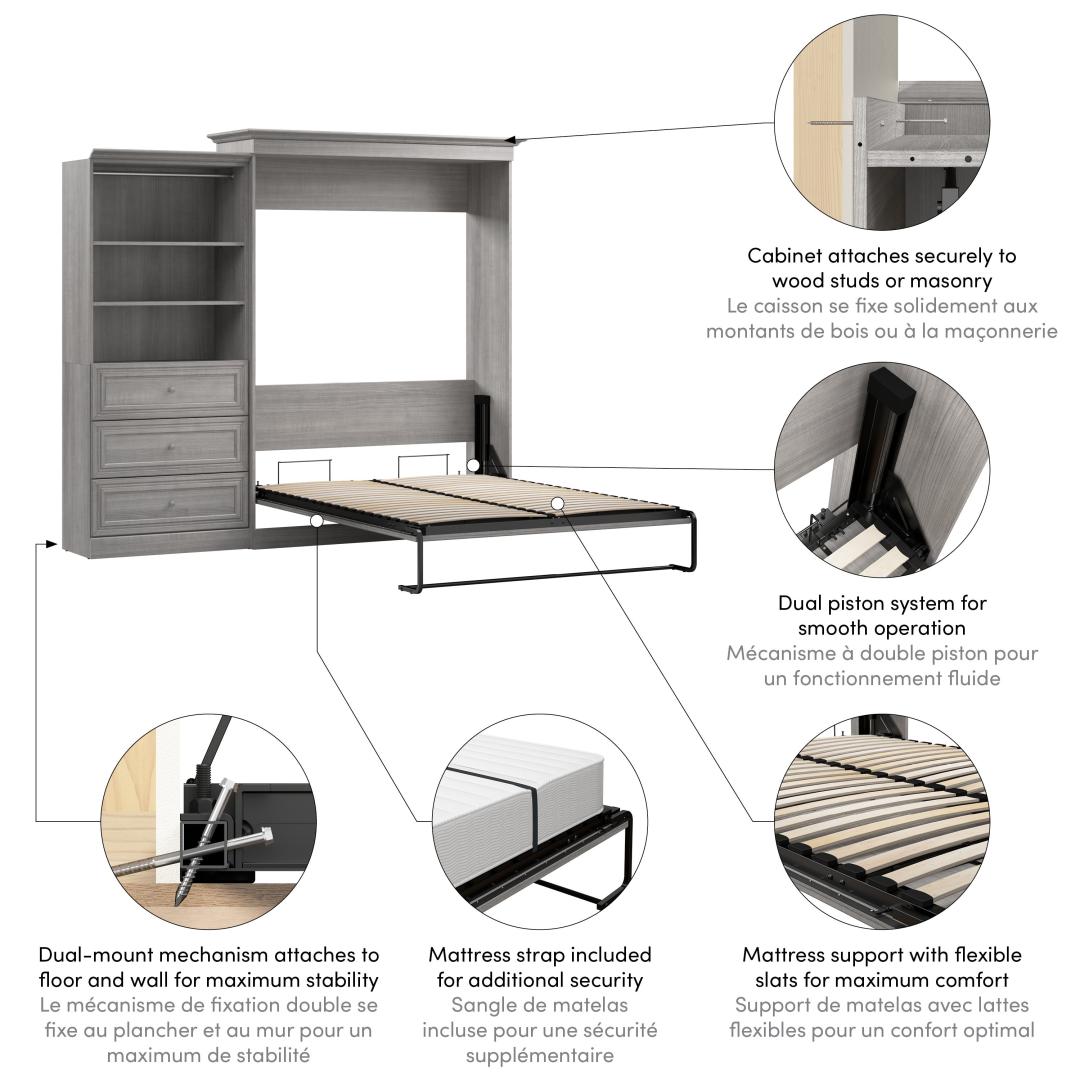 Cabinet attaches securely to wood studs or masonry
Le caisson se fixe solidement aux montants de bois ou à la maçonnerie

Dual piston system for smooth operation
Mécanisme à double piston pour un fonctionnement fluide

Dual-mount mechanism attaches to floor and wall for maximum stability
Le mécanisme de fixation double se fixe au plancher et au mur pour un maximum de stabilité

Mattress strap included for additional security
Sangle de matelas incluse pour une sécurité supplémentaire

Mattress support with flexible slats for maximum comfort
Support de matelas avec lattes flexibles pour un confort optimal